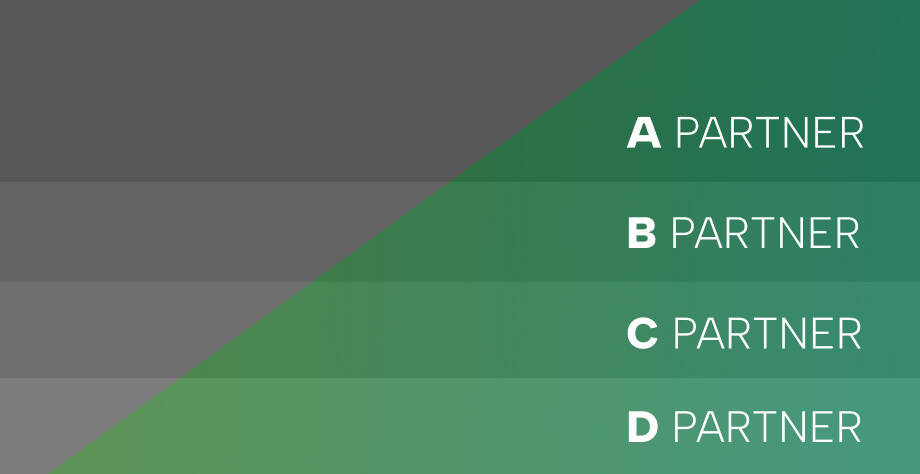 A PARTNER

B PARTNER

C PARTNER

D PARTNER